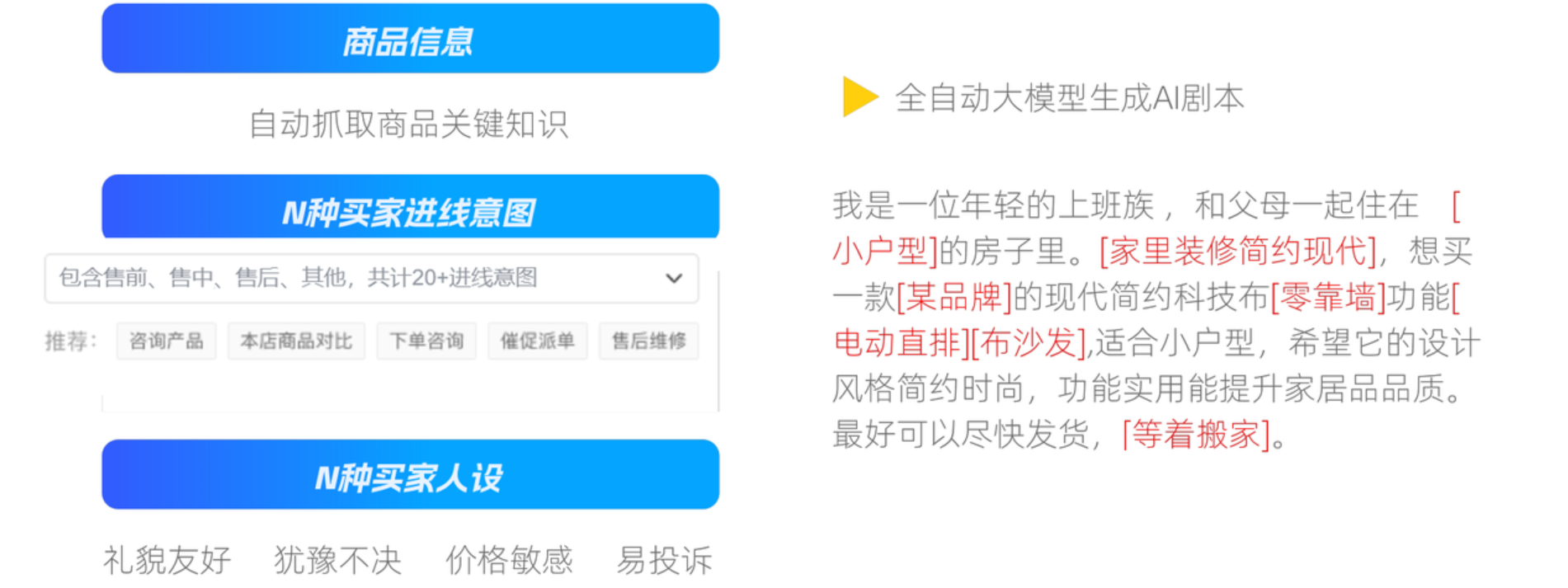 商品信息

自动抓取商品关键知识

N种买家进线意图

包含售前、售中、售后、其他，共计20+进线意图

推荐： 咨询产品 本店商品对比 下单咨询 催促派单 售后维修

N种买家人设

礼貌友好 犹豫不决 价格敏感 易投诉

全自动大模型生成AI剧本

我是一位年轻的上班族， 和父母一起住在 [小户型]的房子里。[家里装修简约现代]，想买一款[某品牌]的现代简约科技布[零靠墙]功能[电动直排][布沙发],适合小户型，希望它的设计风格简约时尚，功能实用能提升家居品品质。最好可以尽快发货，[等着搬家]。