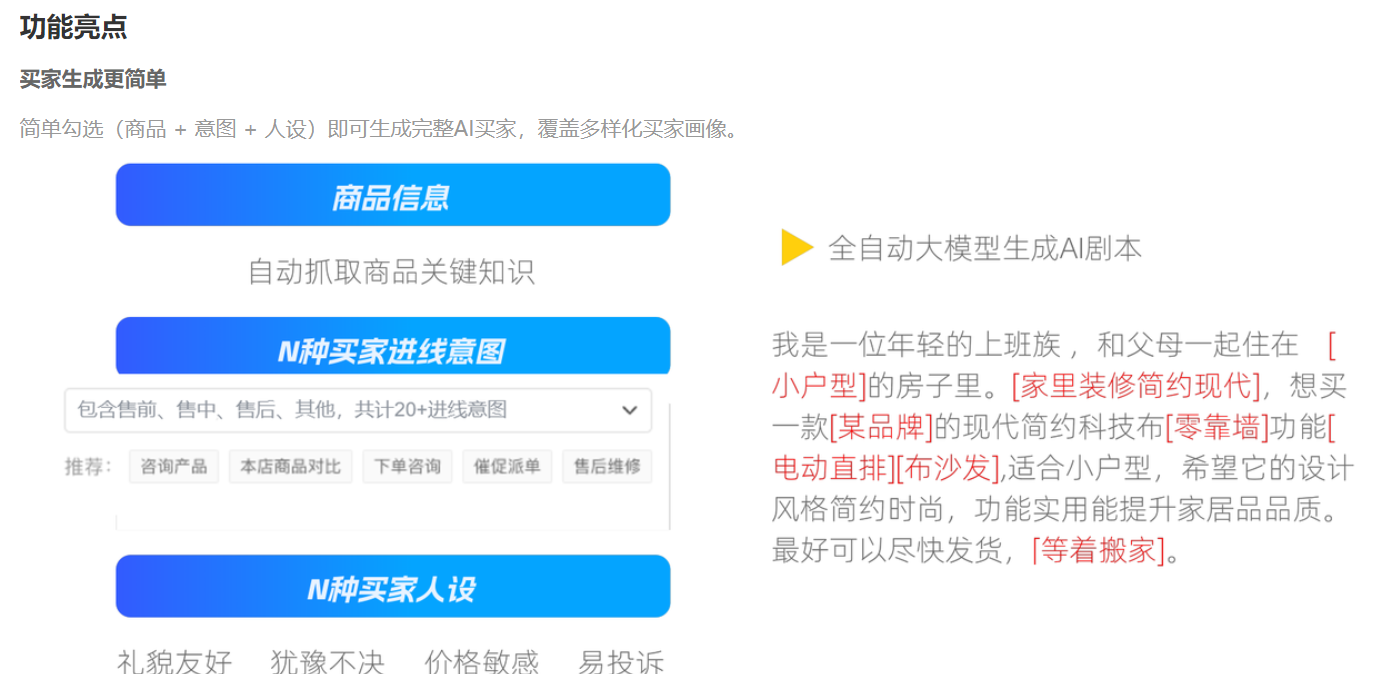 功能亮点

买家生成更简单

简单勾选（商品 + 意图 + 人设）即可生成完整AI买家，覆盖多样化买家画像。

商品信息

自动抓取商品关键知识

N种买家进线意图

包含售前、售中、售后、其他，共计20+进线意图

推荐： 咨询产品 本店商品对比 下单咨询 催促派单 售后维修

N种买家人设

礼貌友好 犹豫不决 价格敏感 易投诉

全自动大模型生成AI剧本

我是一位年轻的上班族， 和父母一起住在 [小户型]的房子里。[家里装修简约现代]，想买一款[某品牌]的现代简约科技布[零靠墙]功能[电动直排][布沙发],适合小户型，希望它的设计风格简约时尚，功能实用能提升家居品品质。最好可以尽快发货，[等着搬家]。